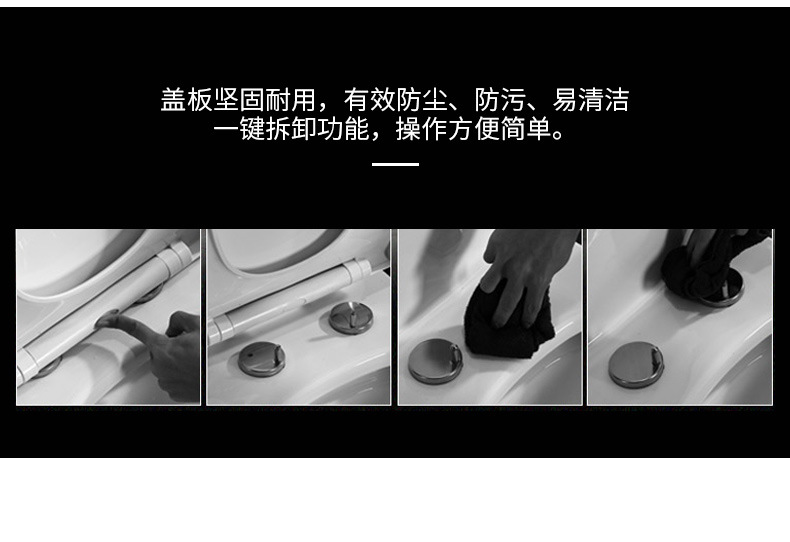 盖板坚固耐用，有效防尘、防污、易清洁
一键拆卸功能，操作方便简单。