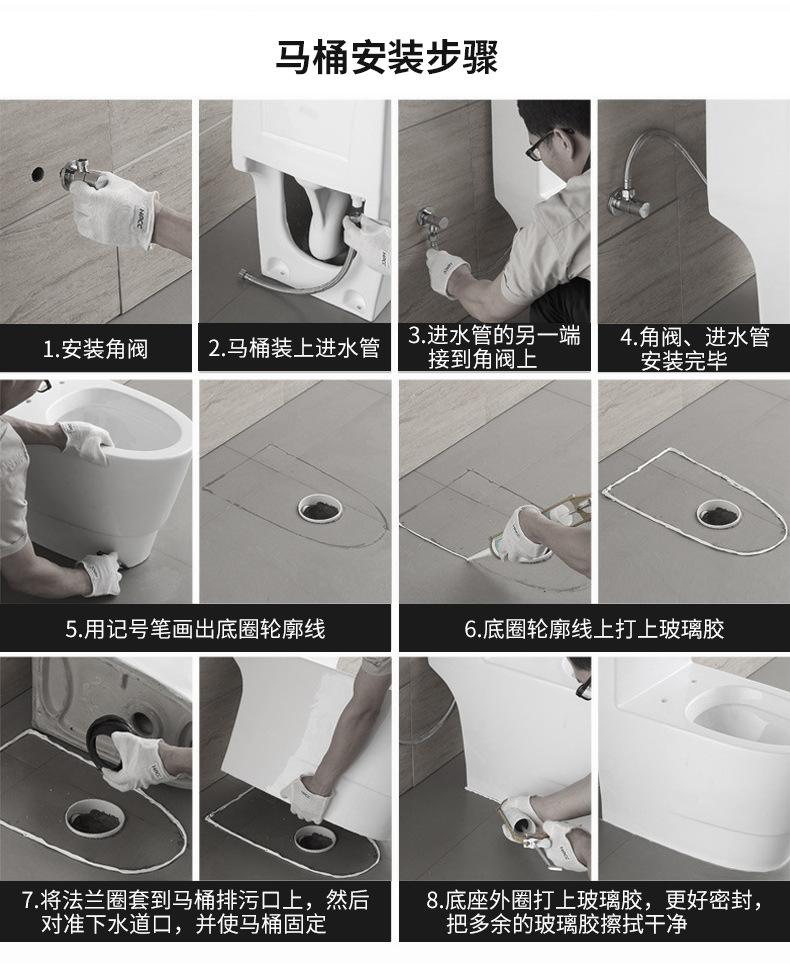 马桶安装步骤

1.安装角阀

2.马桶装上进水管

3.进水管的另一端接到角阀上

4.角阀、进水管安装完毕

5.用记号笔画出底圈轮廓线

6.底圈轮廓线上打上玻璃胶

7.将法兰圈套到马桶排污口上，然后对准下水道口，并使马桶固定

8.底座外圈打上玻璃胶，更好密封，把多余的玻璃胶擦拭干净