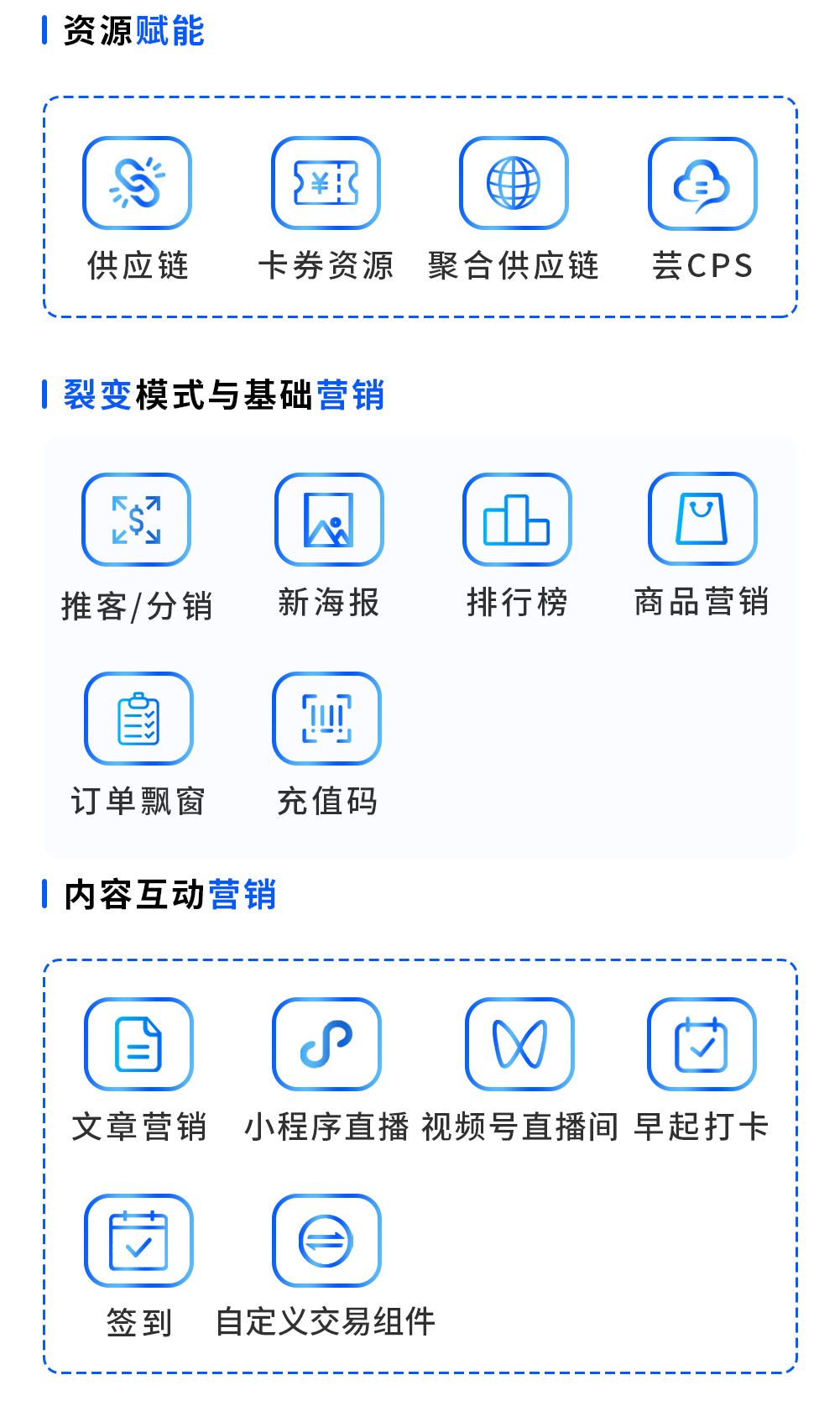 资源赋能

供应链

卡券资源

聚合供应链

芸CPS

裂变模式与基础营销

推客/分销

新海报

排行榜

商品营销

订单飘窗

充值码

内容互动营销

文章营销

小程序直播

视频号直播间

早起打卡

签到

自定义交易组件