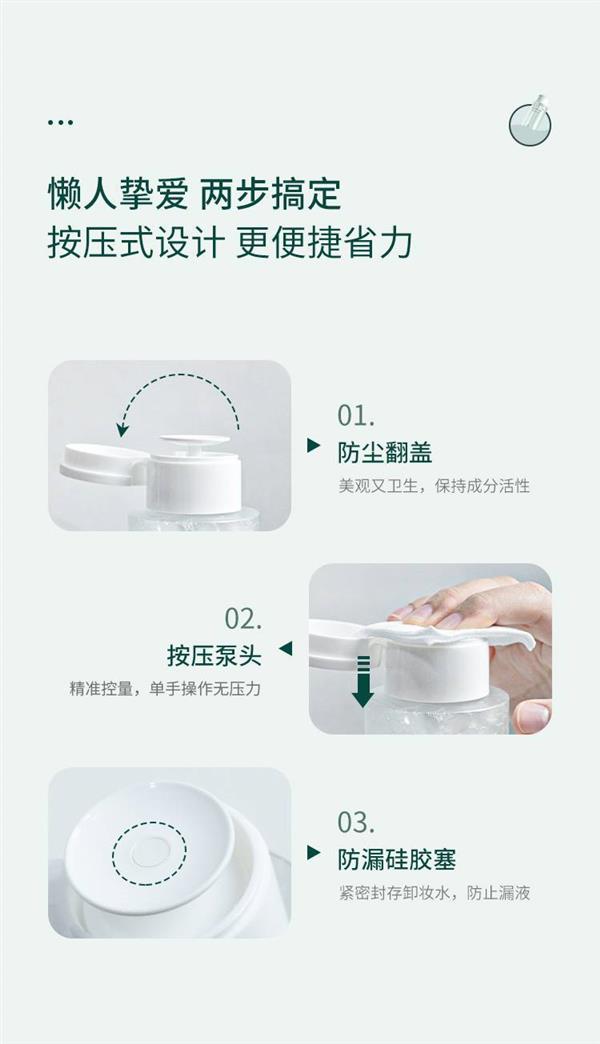 ...

懒人挚爱 两步搞定
按压式设计 更便捷省力

01.
防尘翻盖
美观又卫生，保持成分活性

02.
按压泵头
精准控量，单手操作无压力

03.
防漏硅胶塞
紧密封存卸妆水，防止漏液