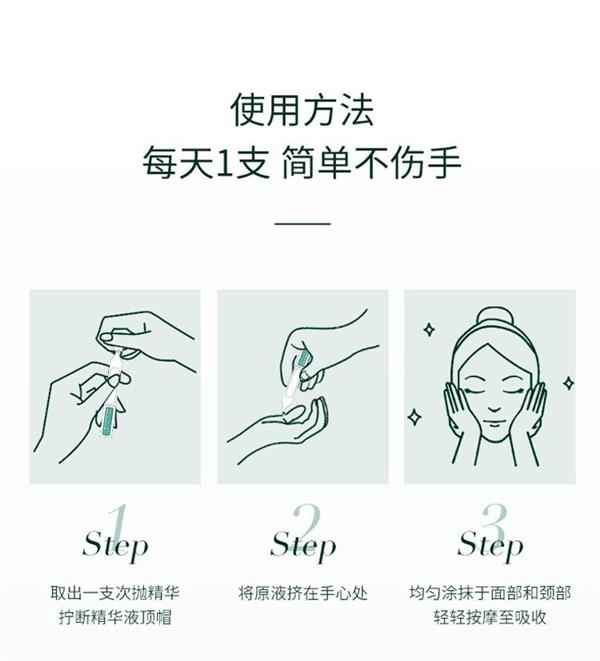 使用方法
每天1支 简单不伤手

1
Step
取出一支次抛精华
拧断精华液顶帽

2
Step
将原液挤在手心处

3
Step
均匀涂抹于面部和颈部
轻轻按摩至吸收